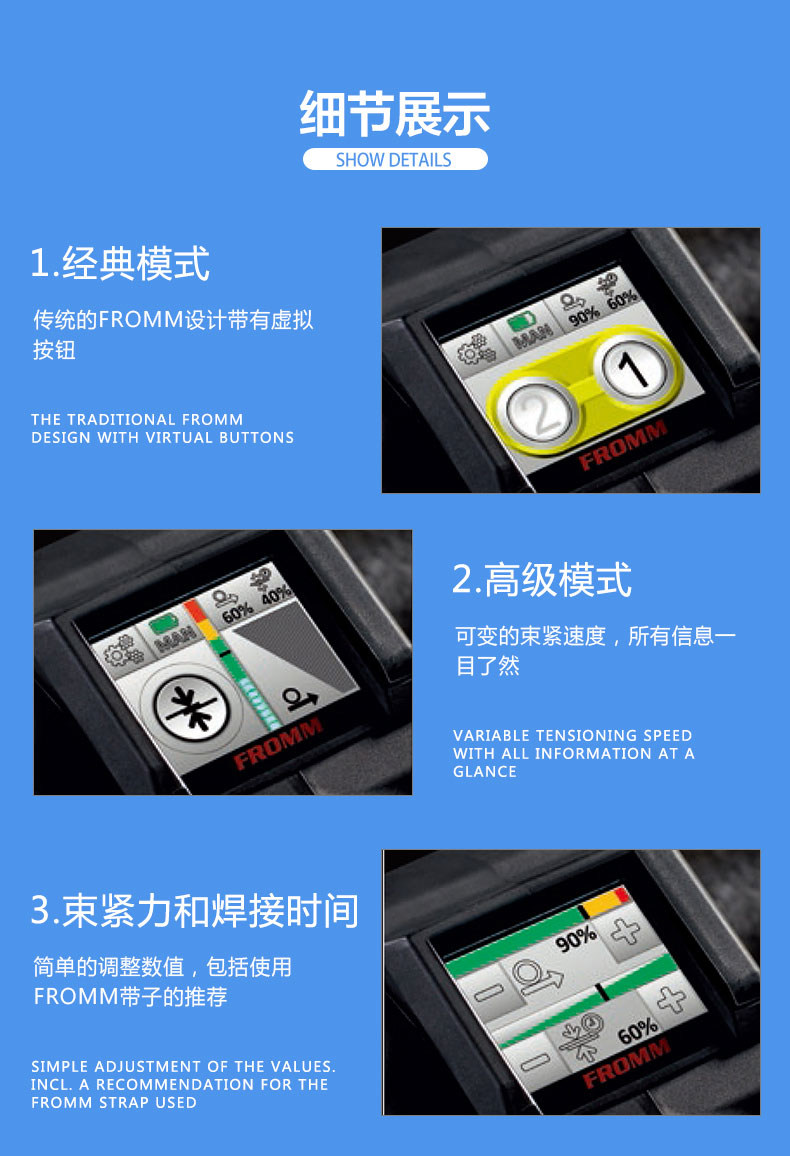 细节展示
SHOW DETAILS

1.经典模式

传统的FROMM设计带有虚拟按钮

THE TRADITIONAL FROMM DESIGN WITH VIRTUAL BUTTONS

MAN 90% 60%

2 1

FROMM

MAN 60% 40%

FROMM

2.高级模式

可变的束紧速度，所有信息一目了然

VARIABLE TENSIONING SPEED WITH ALL INFORMATION AT A GLANCE

3.束紧力和焊接时间

简单的调整数值，包括使用FROMM带子的推荐

SIMPLE ADJUSTMENT OF THE VALUES. INCL. A RECOMMENDATION FOR THE FROMM STRAP USED

90%

60%

FROMM