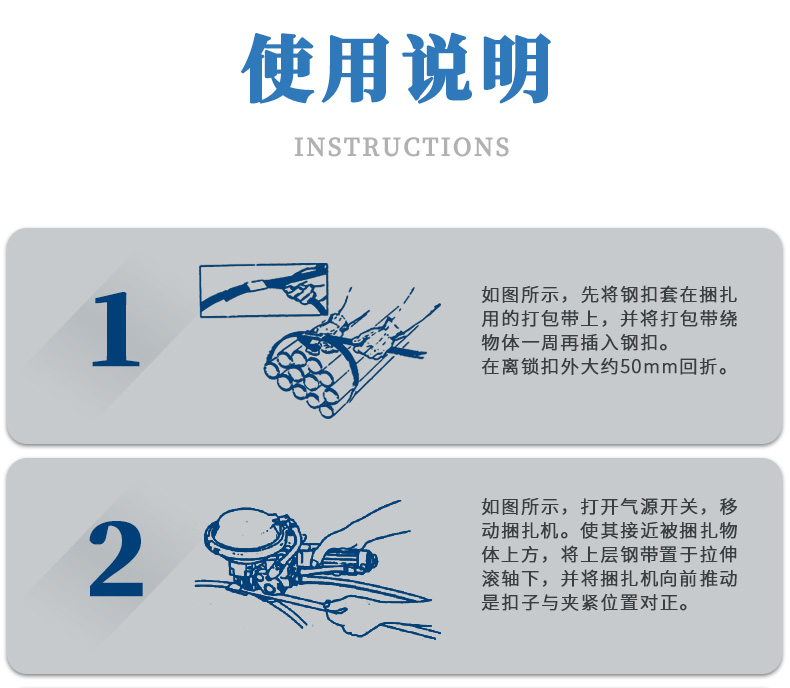 使用说明

INSTRUCTIONS

1

如图所示，先将钢扣套在捆扎用的打包带上，并将打包带绕物体一周再插入钢扣。
在离锁扣外大约50mm回折。

2

如图所示，打开气源开关，移动捆扎机。使其接近被捆扎物体上方，将上层钢带置于拉伸滚轴下，并将捆扎机向前推动是扣子与夹紧位置对正。